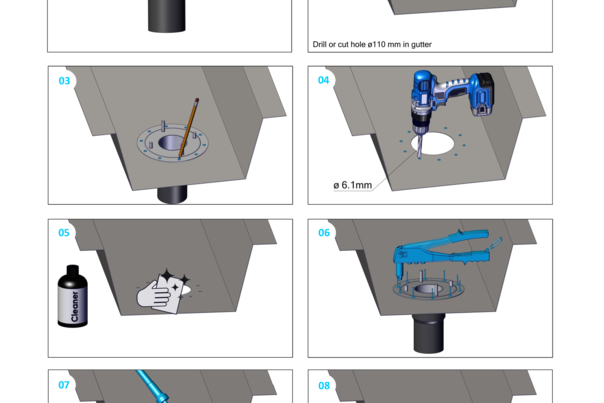 Drill or cut hole ø110 mm in gutter

03

04

ø 6.1mm

05

Cleaner

06

07

08