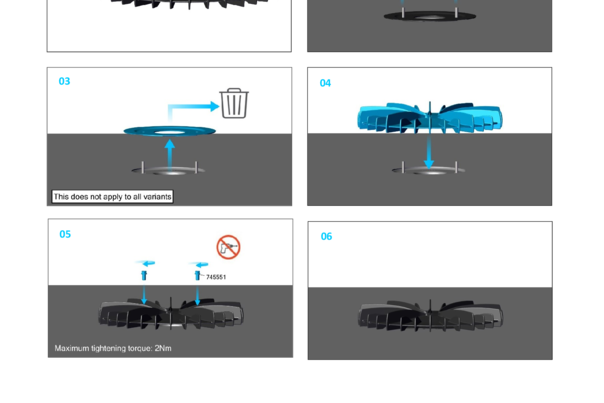 03

This does not apply to all variants

04

05

745551

Maximum tightening torque: 2Nm

06